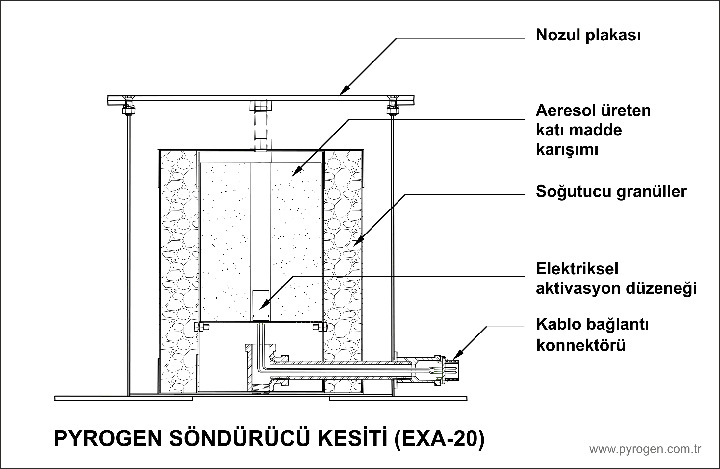 Nozul plakası

Aeresol üreten katı madde karışımı

Soğutucu granüller

Elektriksel aktivasyon düzeneği

Kablo bağlantı konnektörü

PYROGEN SÖNDÜRÜCÜ KESİTİ (EXA-20)

www.pyrogen.com.tr